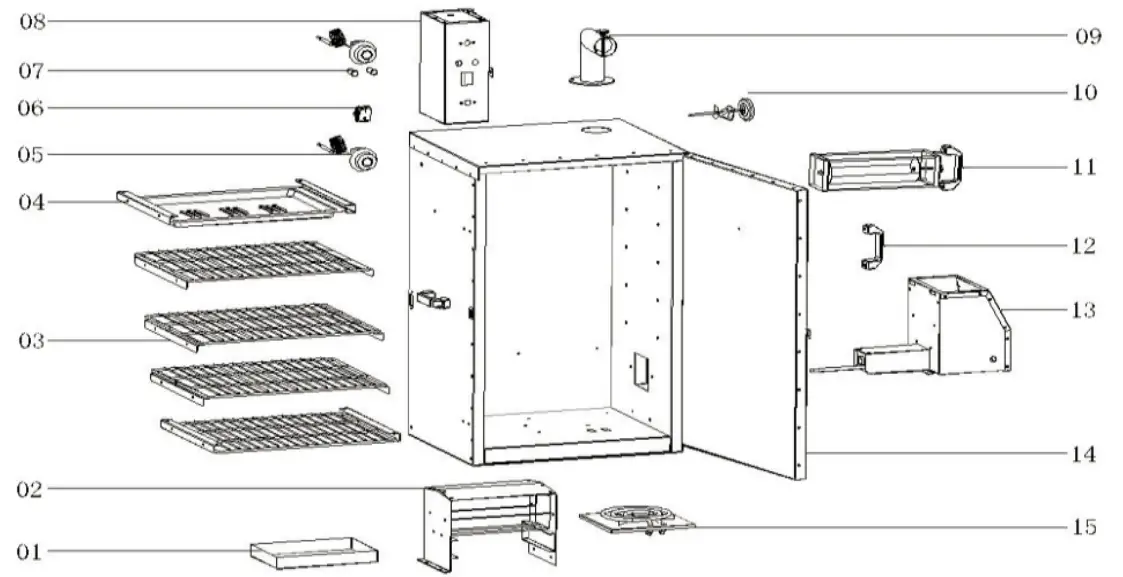 08
07
06
05
04
03
02
01
09
10
11
12
13
14
15