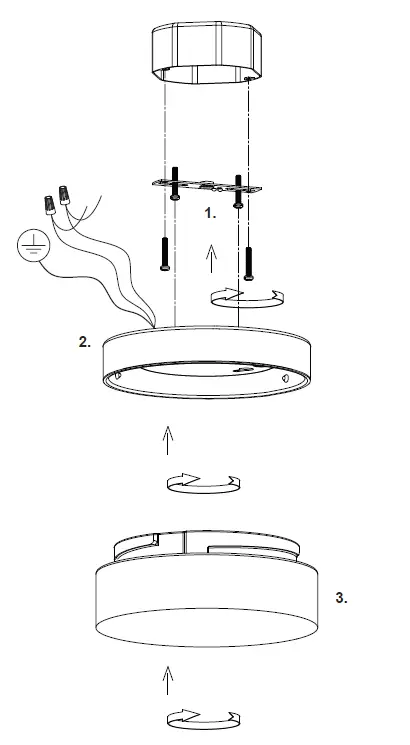 1.

2.

3.