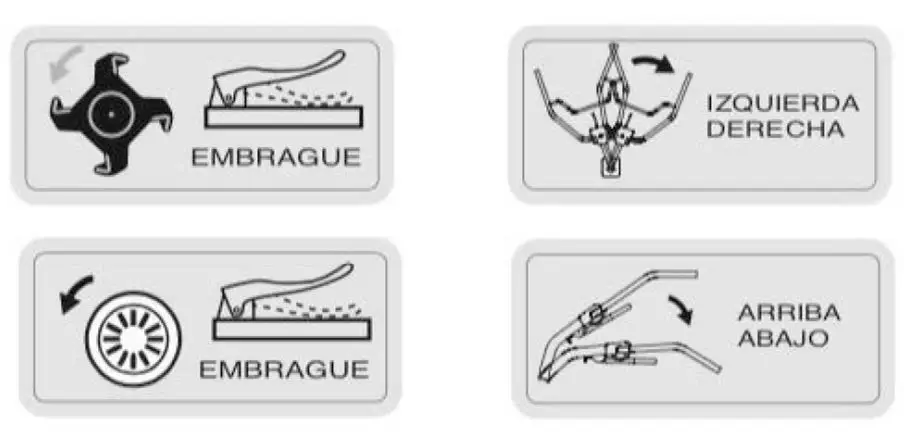 EMBRAGUE

IZQUIERDA
DERECHA

EMBRAGUE

ARRIBA
ABAJO