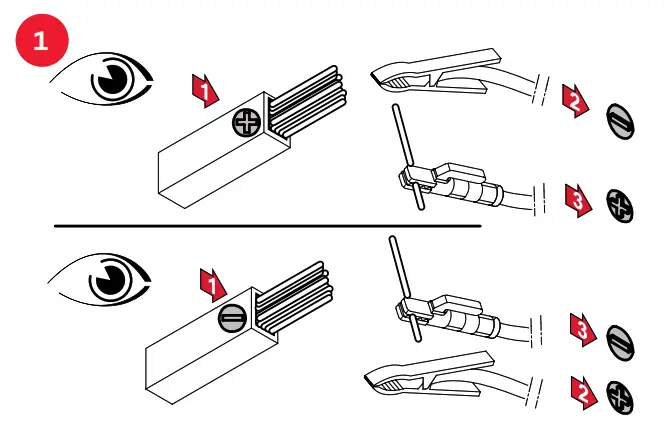 1
1
2
3
1
3
2