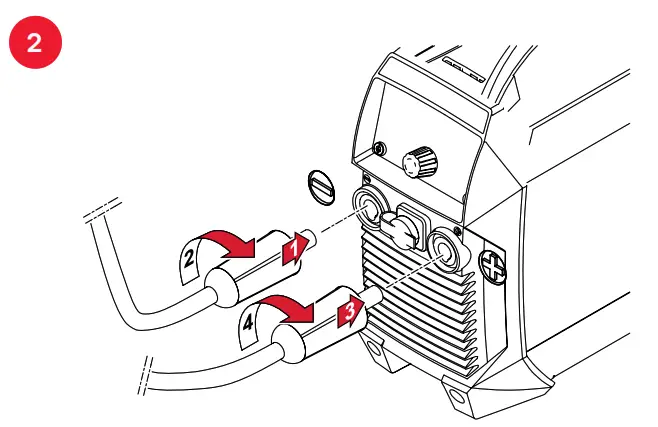 2

2

1

4

3