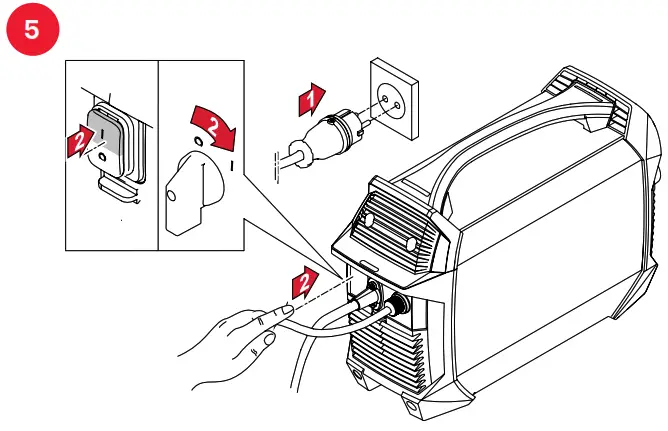 5

2
I
O

2
O
I

1

2