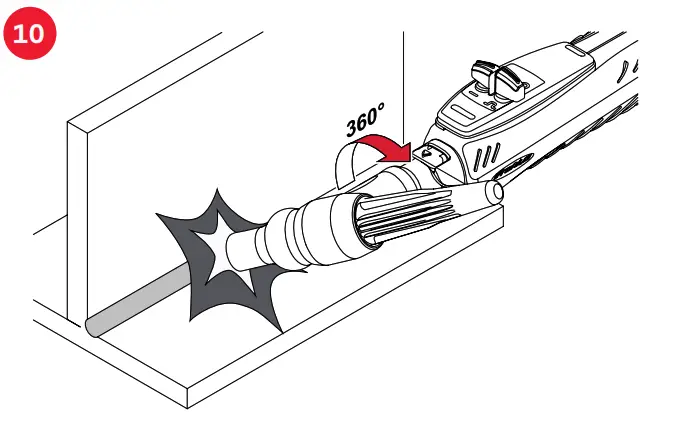 10

360°