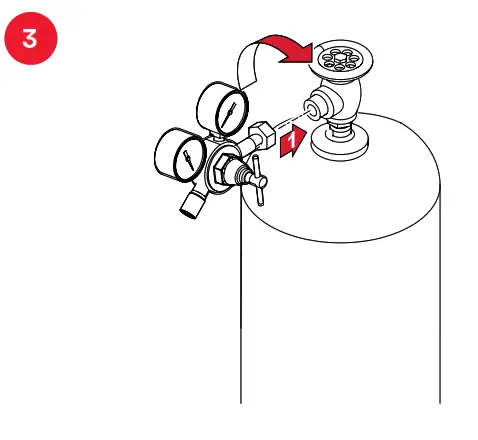 3

1