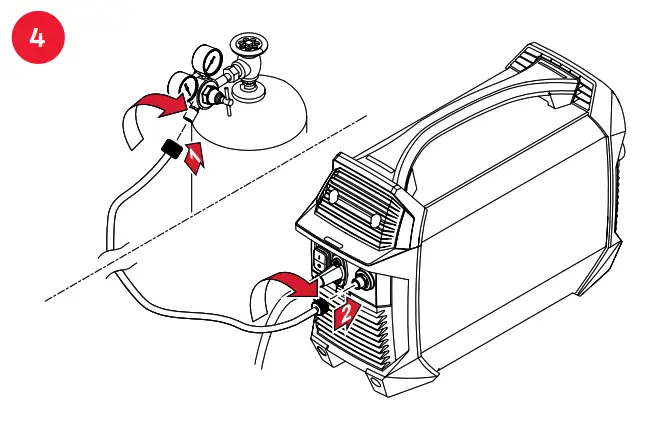 4

1

2