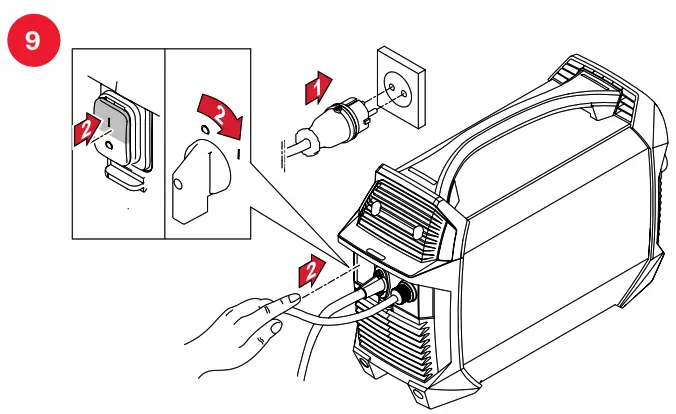 9

2
I
O

2
O
I

1

2