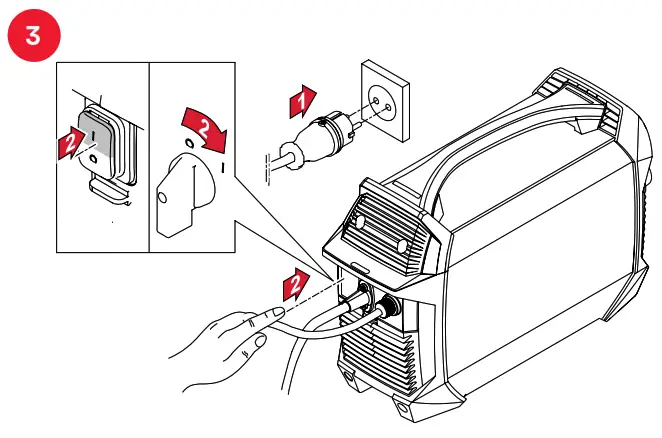 3

2
I
O

2
O
I

1

2