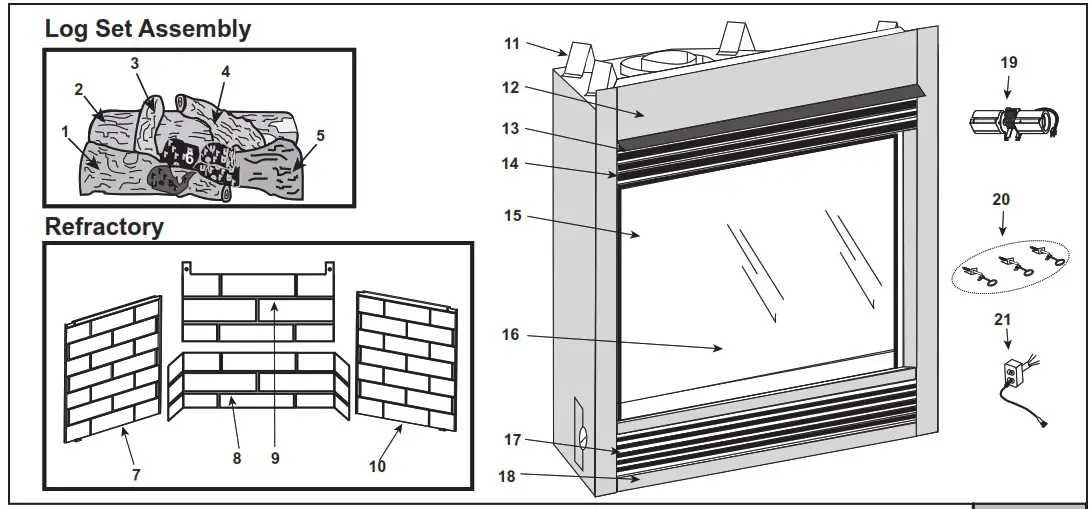 Log Set Assembly

3
4
2
1
6
5

Refractory

7
8
9
10

11
12
13
14
15
16
17
18

19
20
21