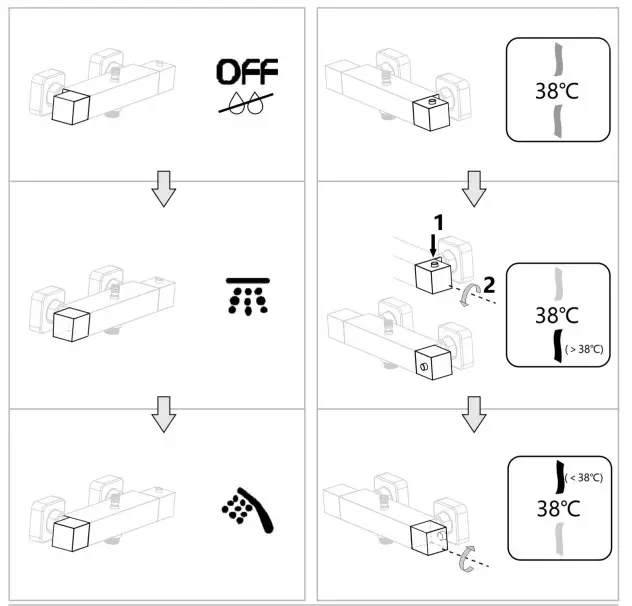 OFF

38°C

1

2

38°C

( > 38°C)

( < 38°C)

38°C