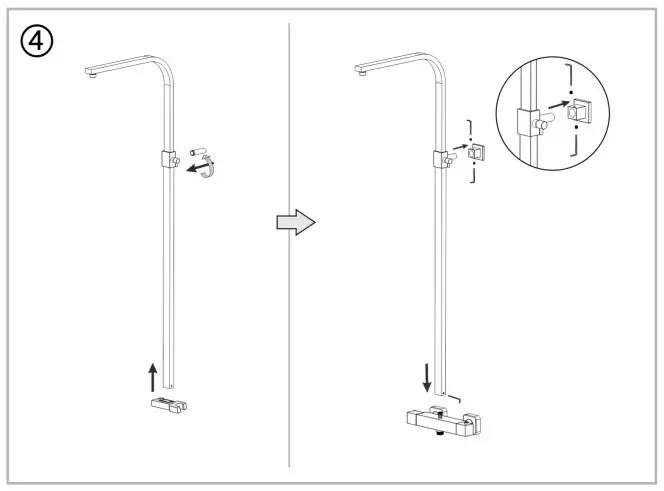 ④