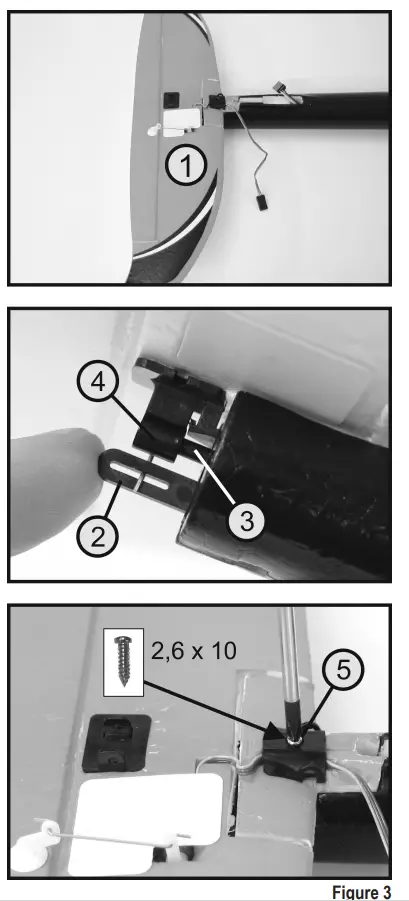 1

4

2

3

2,6 x 10

5

Figure 3