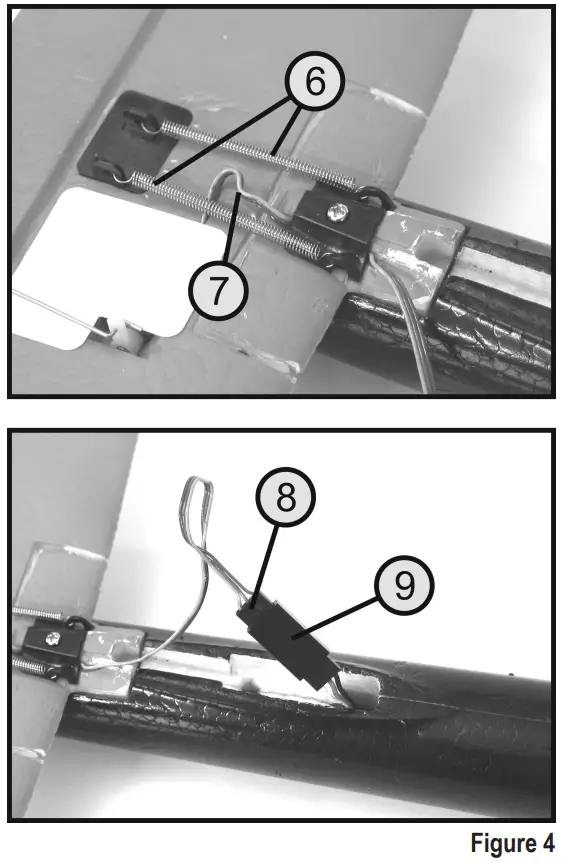 6

7

8

9

Figure 4