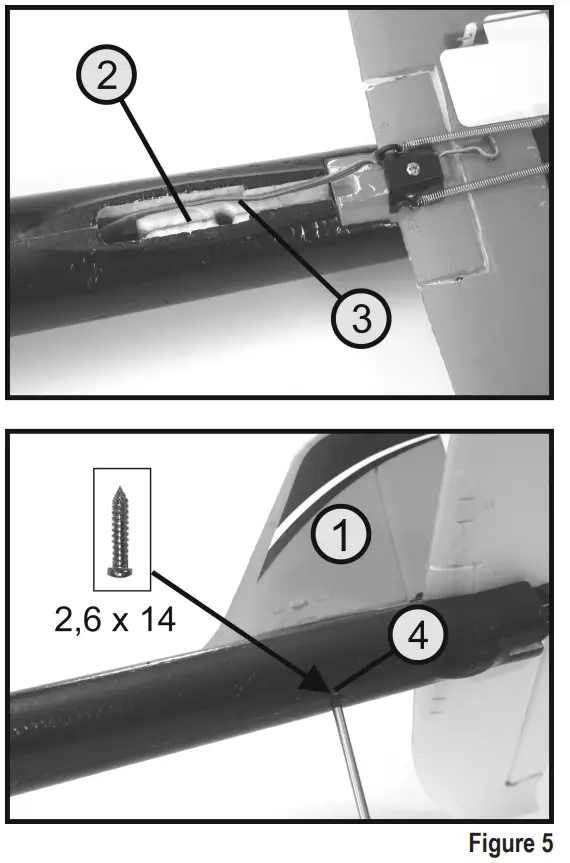 2

3

1

2,6 x 14

4

Figure 5