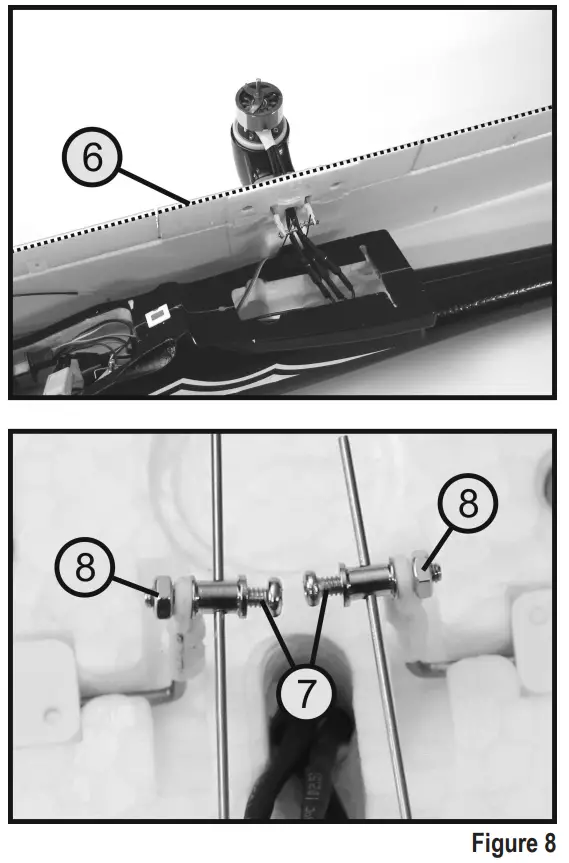 6

8

8

7

Figure 8