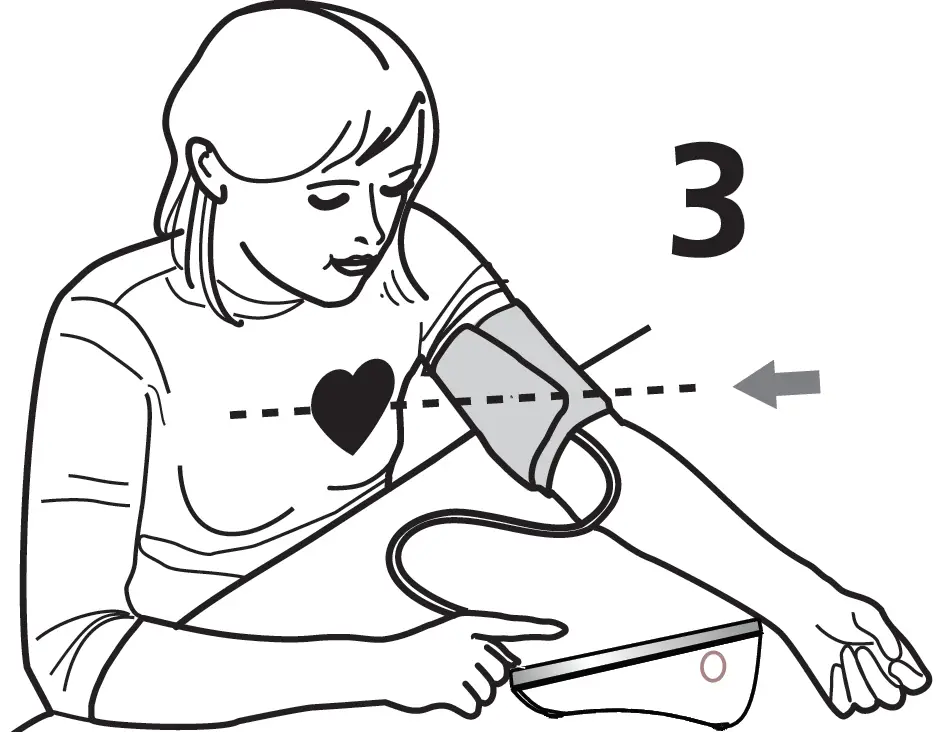 3