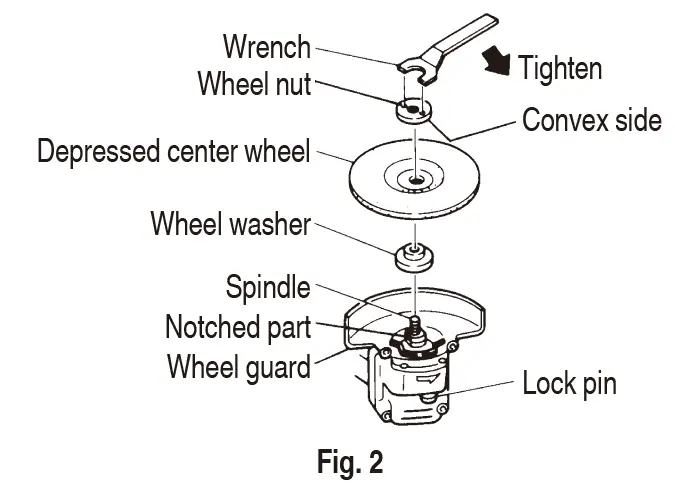 Wrench
Tighten
Wheel nut
Convex side
Depressed center wheel
Wheel washer
Spindle
Notched part
Wheel guard
Lock pin

Fig. 2