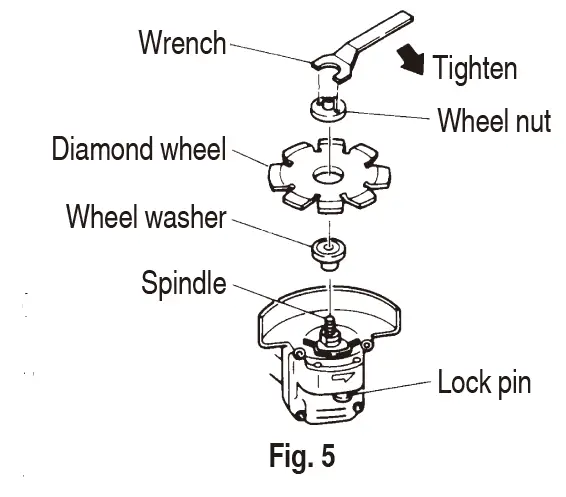 Wrench

Tighten

Wheel nut

Diamond wheel

Wheel washer

Spindle

Lock pin

Fig. 5