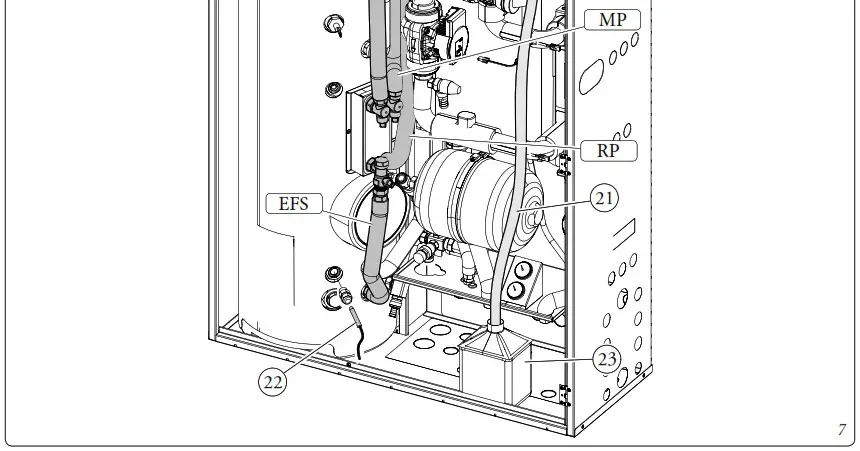 MP
RP
EFS
21
22
23
7