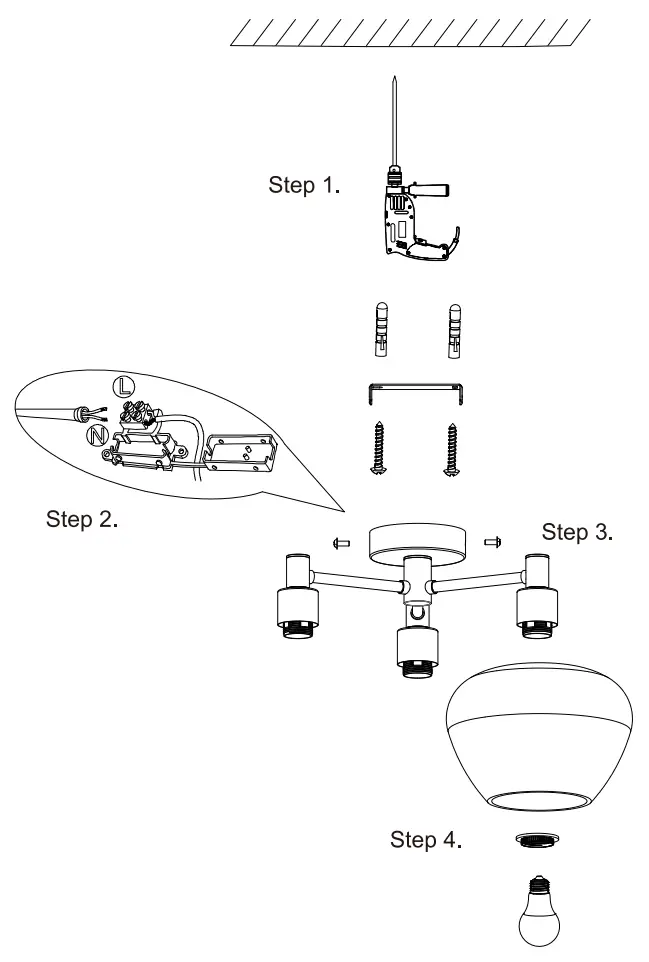 Step 1.

L

N

Step 2.

Step 3.

Step 4.