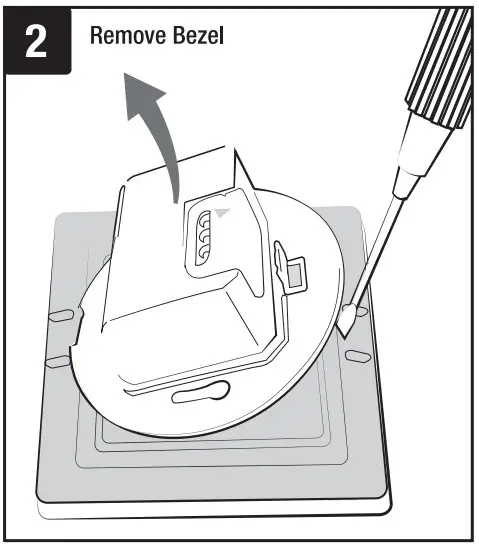 2

Remove Bezel