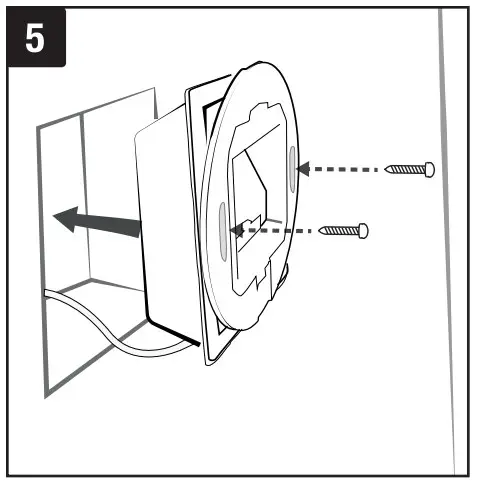 5