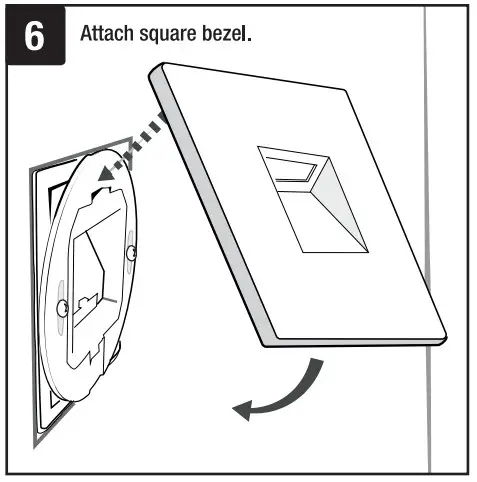 6

Attach square bezel.