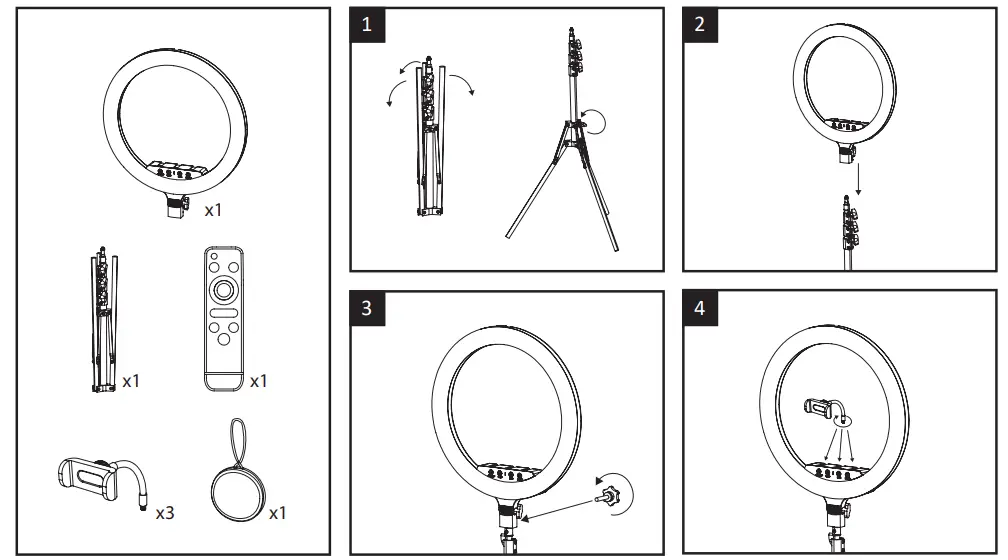 x1

x1

x1

x3

x1

1

2

3

4