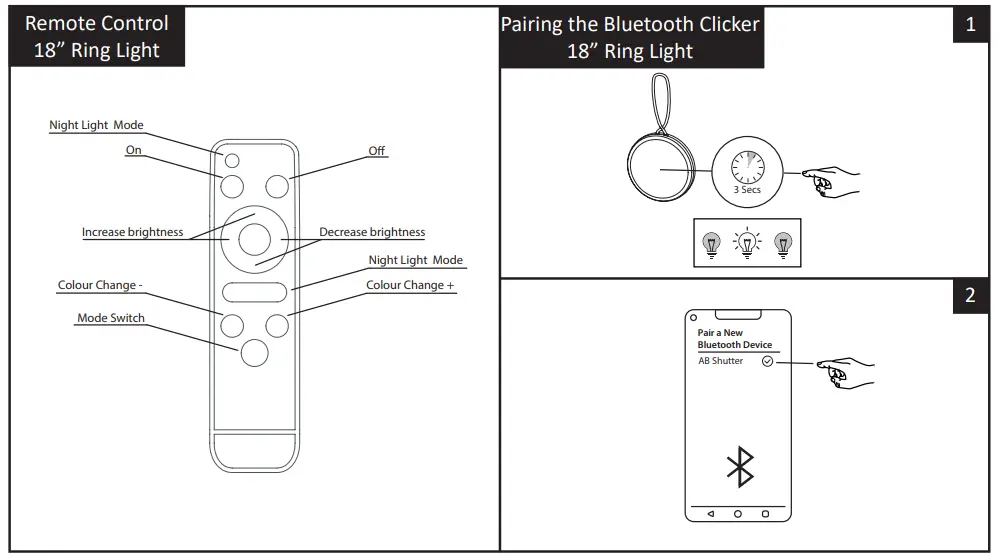 Remote Control
18” Ring Light

Night Light Mode
On
Off
Increase brightness
Decrease brightness
Night Light Mode
Colour Change -
Colour Change +
Mode Switch

Pairing the Bluetooth Clicker
18” Ring Light

1

3 Secs

2

Pair a New
Bluetooth Device
AB Shutter