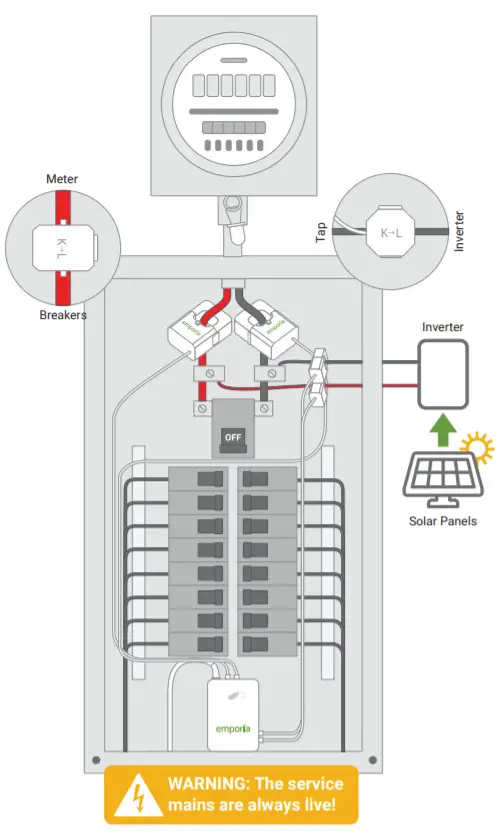 Meter

K→L

Breakers

Tap

K→L

Inverter

emporia

emporia

Inverter

OFF

Solar Panels

emporia

WARNING: The service mains are always live!