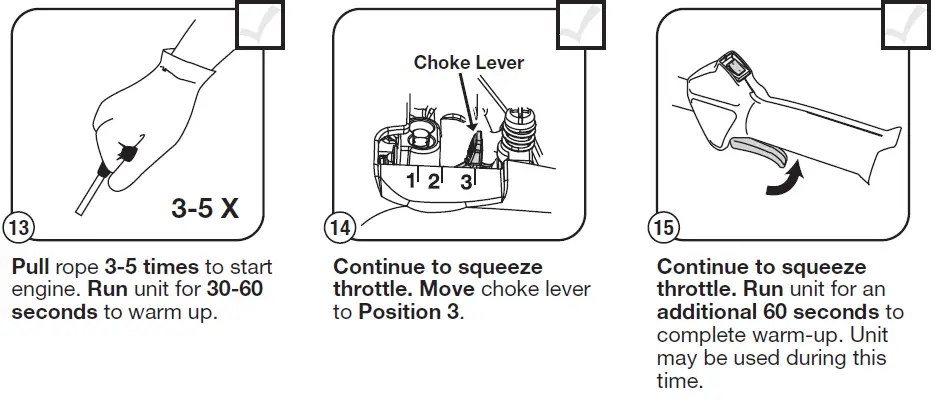 3-5 X

13

Pull rope 3-5 times to start engine. Run unit for 30-60 seconds to warm up.

Choke Lever

1 2 3

14

Continue to squeeze throttle. Move choke lever to Position 3.

15

Continue to squeeze throttle. Run unit for an additional 60 seconds to complete warm-up. Unit may be used during this time.