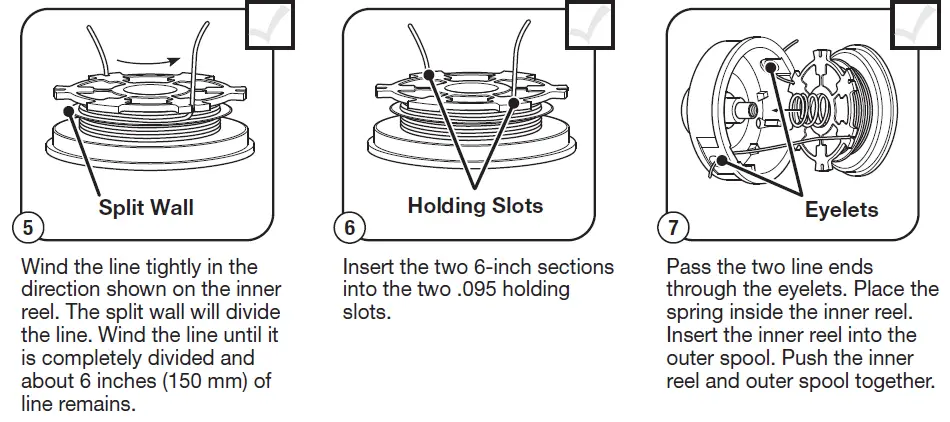 Split Wall

5

Wind the line tightly in the direction shown on the inner reel. The split wall will divide the line. Wind the line until it is completely divided and about 6 inches (150 mm) of line remains.

Holding Slots

6

Insert the two 6-inch sections into the two .095 holding slots.

Eyelets

7

Pass the two line ends through the eyelets. Place the spring inside the inner reel. Insert the inner reel into the outer spool. Push the inner reel and outer spool together.