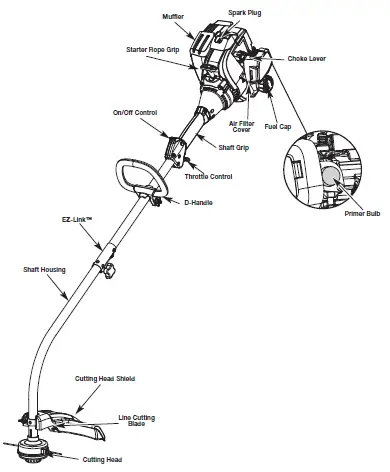 Muffler
Spark Plug
Starter Rope Grip
Choke Lever
On/Off Control
Air Filter Cover
Fuel Cap
Shaft Grip
Throttle Control
D-Handle
Primer Bulb
EZ-Link™
Shaft Housing
Cutting Head Shield
Line Cutting Blade
Cutting Head