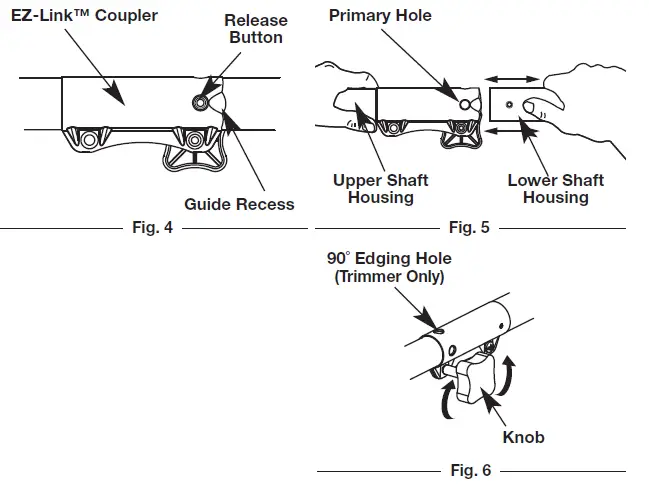 EZ-Link™ Coupler

Release Button

Guide Recess

Fig. 4

Primary Hole

Upper Shaft Housing

Lower Shaft Housing

Fig. 5

90° Edging Hole (Trimmer Only)

Knob

Fig. 6