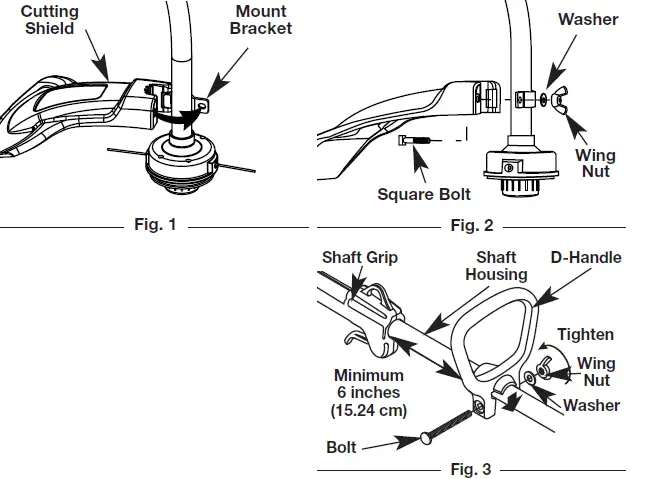 Cutting Shield

Mount Bracket

Fig. 1

Washer

Wing Nut

Square Bolt

Fig. 2

Shaft Grip

Shaft Housing

D-Handle

Tighten

Wing Nut

Washer

Minimum 6 inches (15.24 cm)

Bolt

Fig. 3