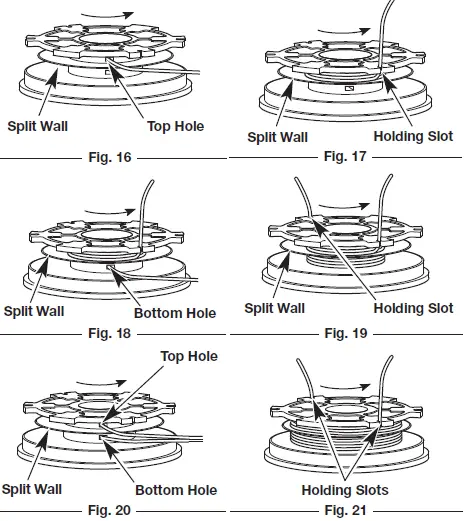 Split Wall
Top Hole
Fig. 16

Split Wall
Holding Slot
Fig. 17

Split Wall
Bottom Hole
Fig. 18

Split Wall
Holding Slot
Fig. 19

Top Hole
Split Wall
Bottom Hole
Fig. 20

Holding Slots
Fig. 21