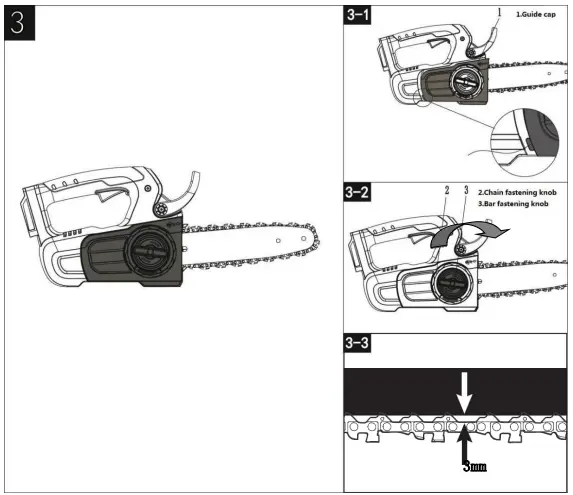 3

3-1

1

1.Guide cap

3-2

2

3

2.Chain fastening knob

3.Bar fastening knob

3-3

3mm