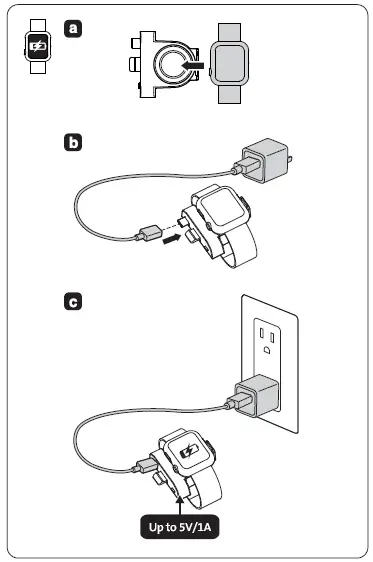 a

b

c

Up to 5V/1A