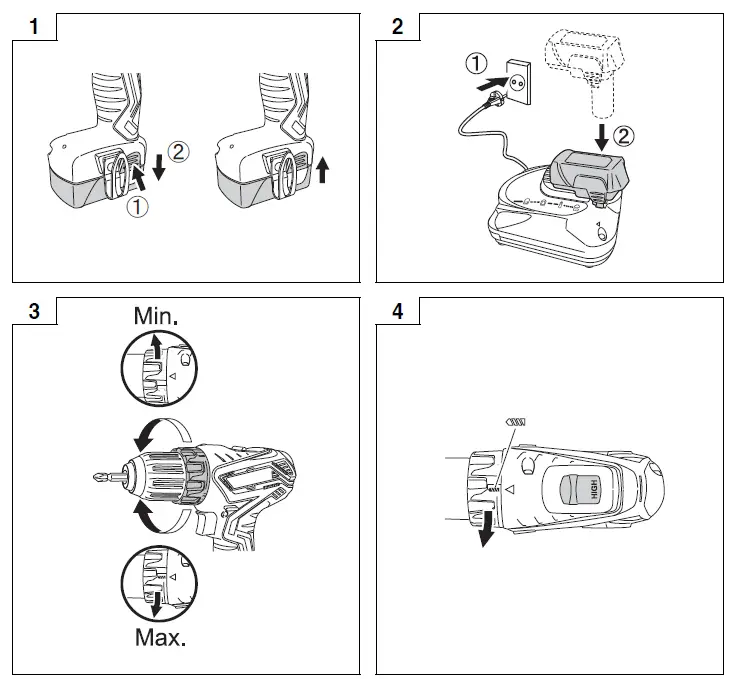 1

②

①

2

①

②

3

Min.

Max.

4

HIGH