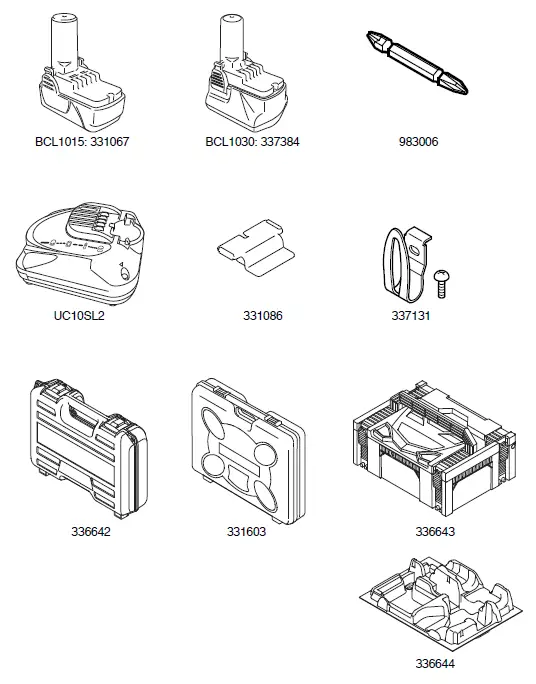 BCL1015: 331067

BCL1030: 337384

983006

UC10SL2

331086

337131

336642

331603

336643

336644