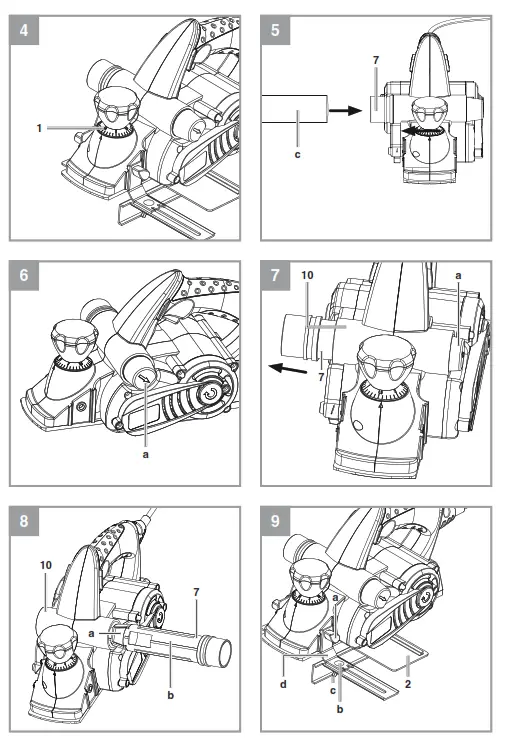 4

1

5

7

c

6

a

7

10

a

7

8

10

7

a

b

9

a

d

c

b

2