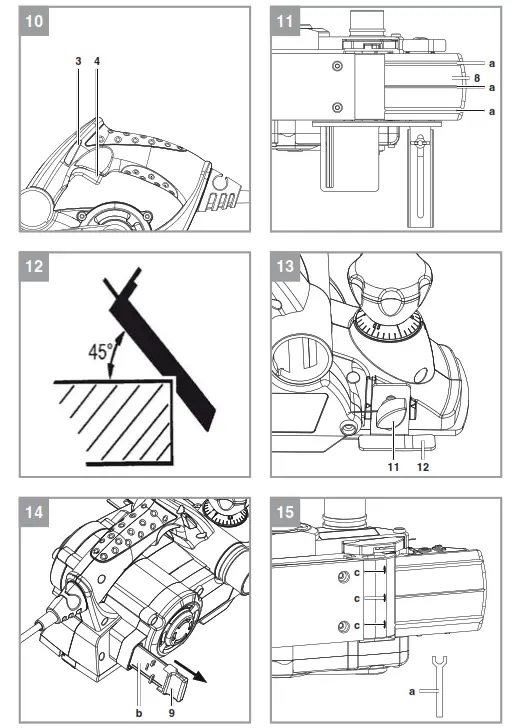 10

3 4

11

a
8
a
a

12

45°

13

11 12

14

b 9

15

c
c
c

a