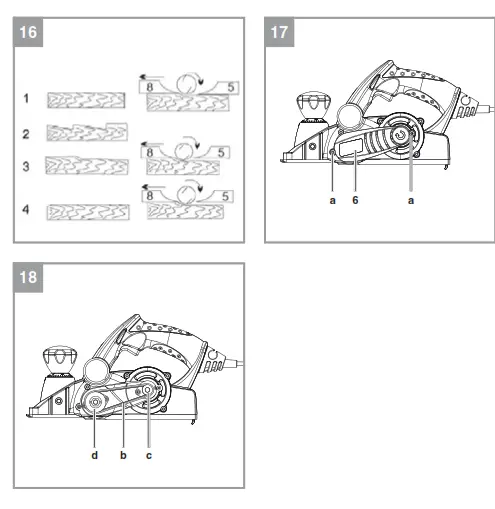 16

1
2
3
4

8 5
8 5
8 5

17

a 6 a

18

d b c