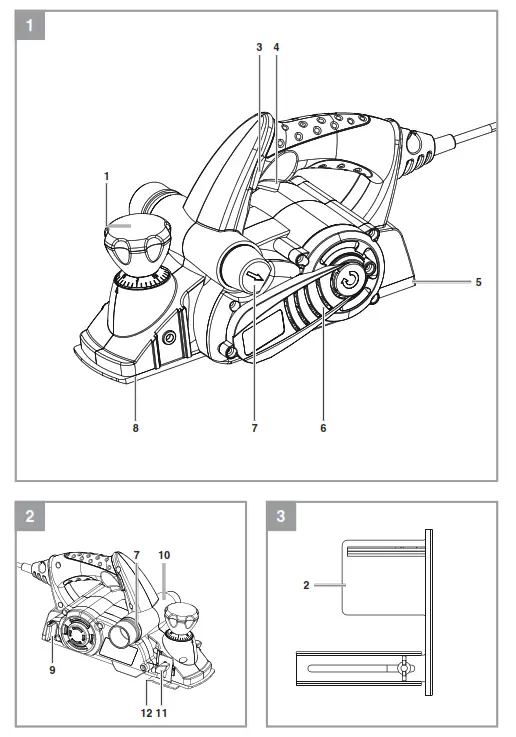 1
3
4
1
5
8
7
6

2
7
10
9
12
11

3
2