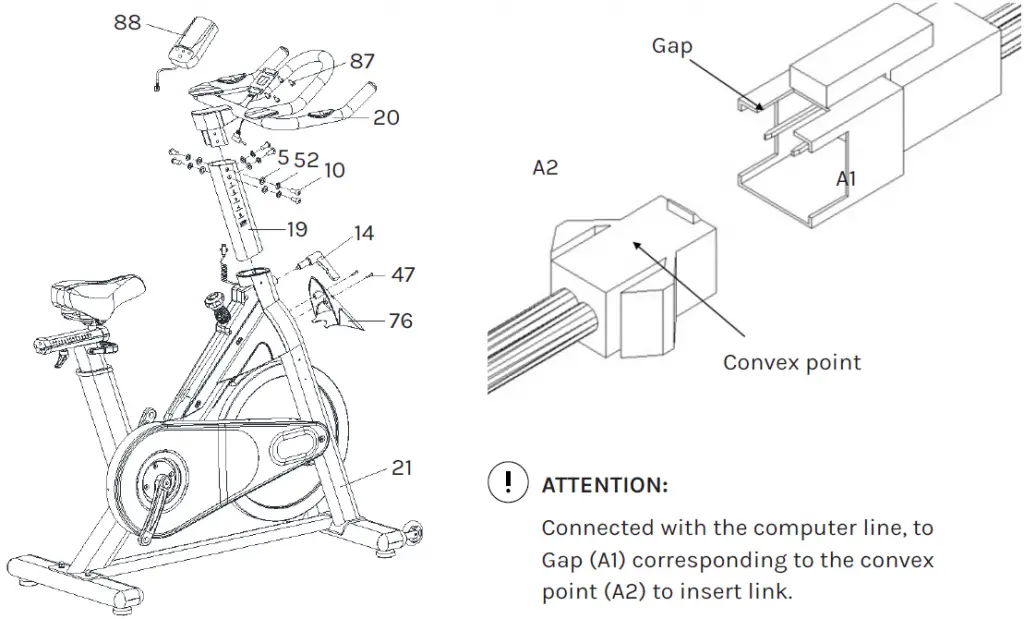 88
87
20
5 52
10
19
14
47
76
21

Gap
A2
A1
Convex point

! ATTENTION:

Connected with the computer line, to Gap (A1) corresponding to the convex point (A2) to insert link.