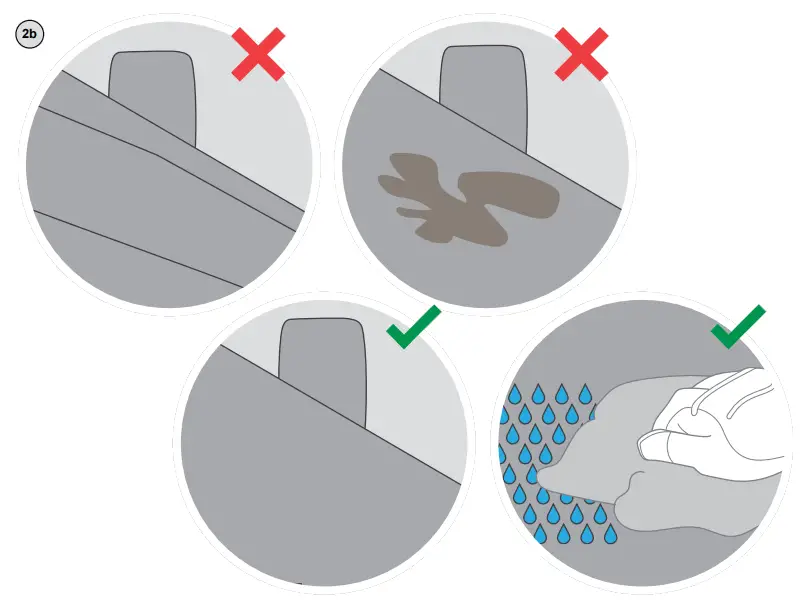 2b