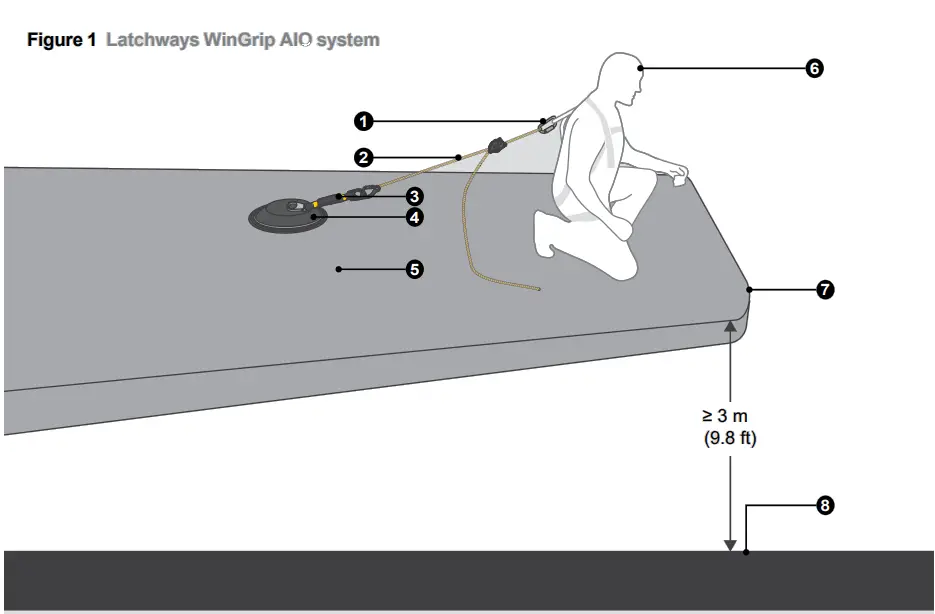 Figure 1 Latchways WinGrip AIO system

6
1
2
3
4
5
7
≥ 3 m
(9.8 ft)
8