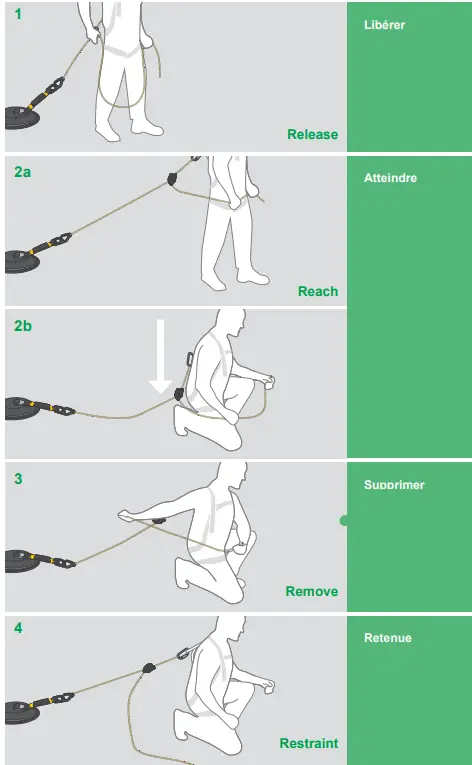 1

Release

Libérer

2a

Reach

Atteindre

2b

3

Remove

Supprimer

4

Restraint

Retenue