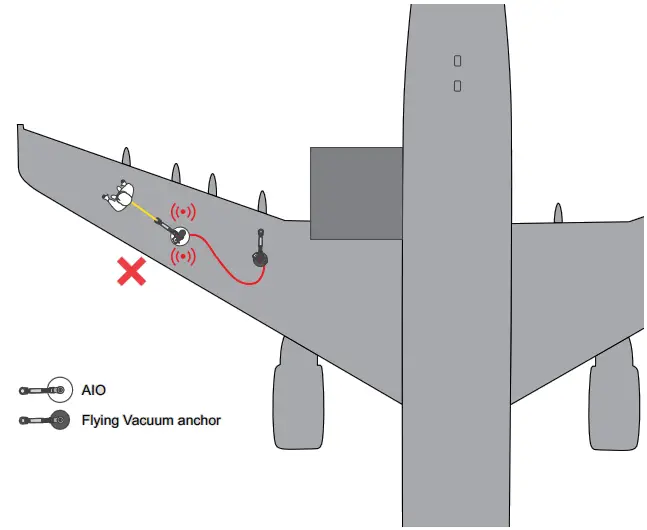 AIO
Flying Vacuum anchor