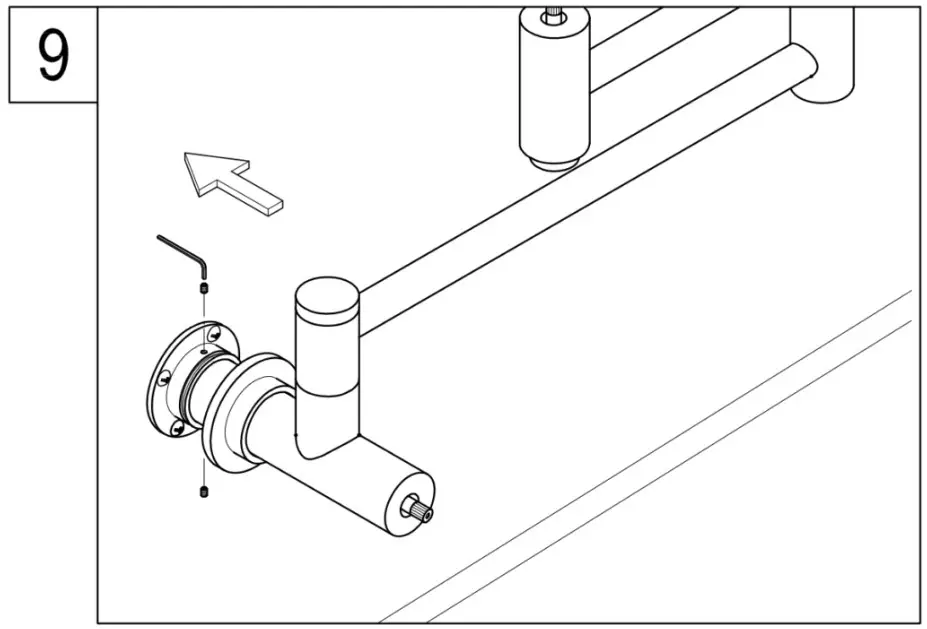 9