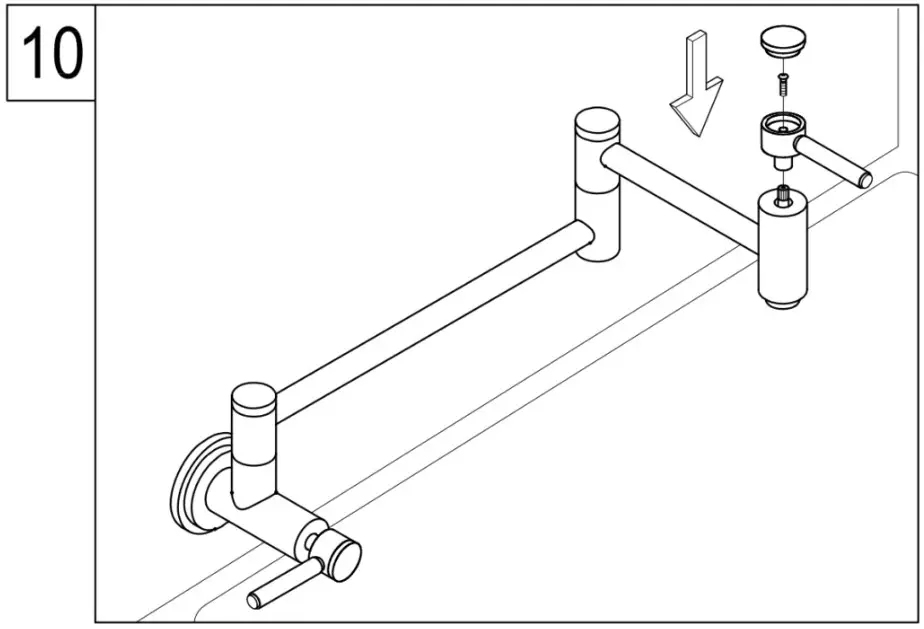 10